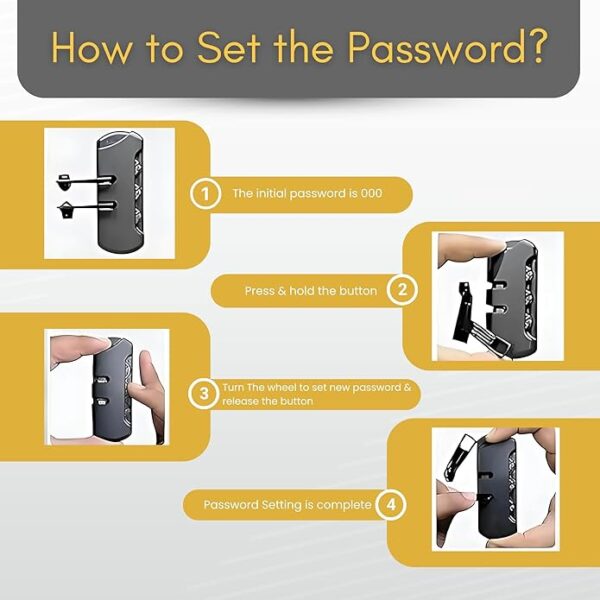 How to Set the Password?

1 The initial password is 000

Press & hold the button 2

3 Turn The wheel to set new password & release the button

Password Setting is complete 4