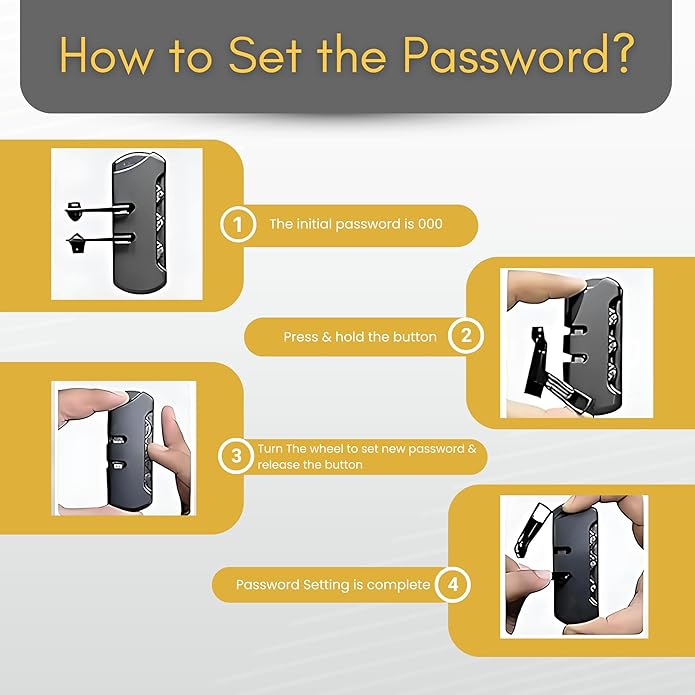 How to Set the Password?

1 The initial password is 000

Press & hold the button 2

3 Turn The wheel to set new password & release the button

Password Setting is complete 4